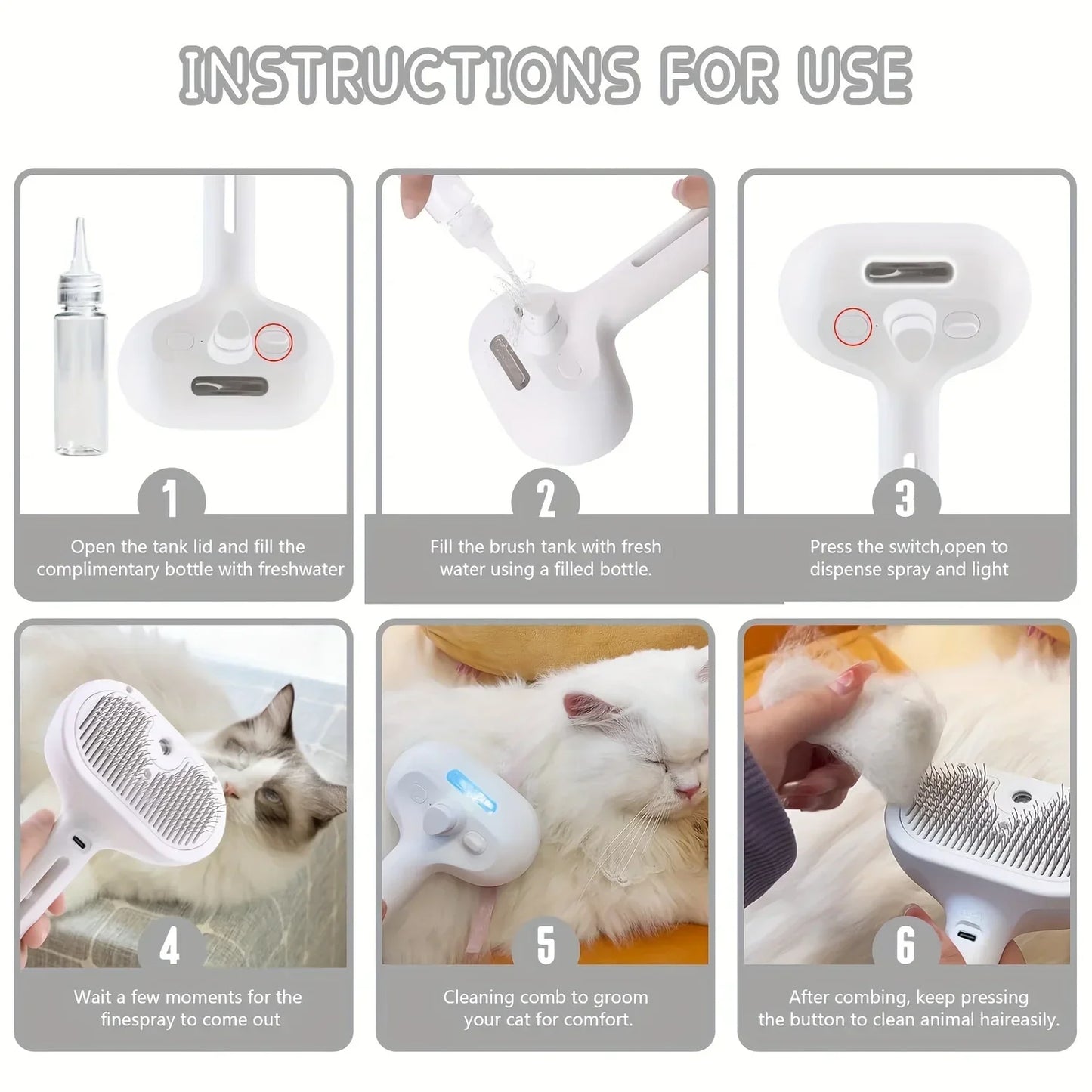 INSTRUCTIONS FOR USE

1

Open the tank lid and fill the complimentary bottle with freshwater

2

Fill the brush tank with fresh water using a filled bottle.

3

Press the switch,open to dispense spray and light

4

Wait a few moments for the finespray to come out

5

Cleaning comb to groom your cat for comfort.

6

After combing, keep pressing the button to clean animal haireasily.